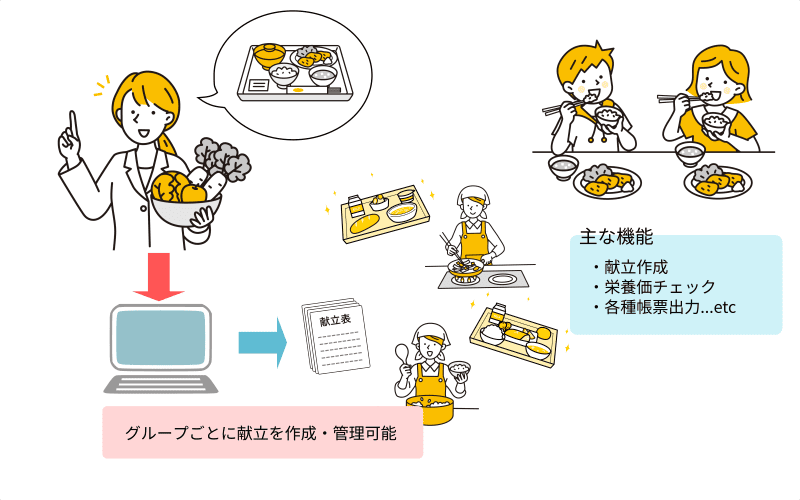 献立表

主な機能

・献立作成
・栄養価チェック
・各種帳票出力...etc

グループごとに献立を作成・管理可能