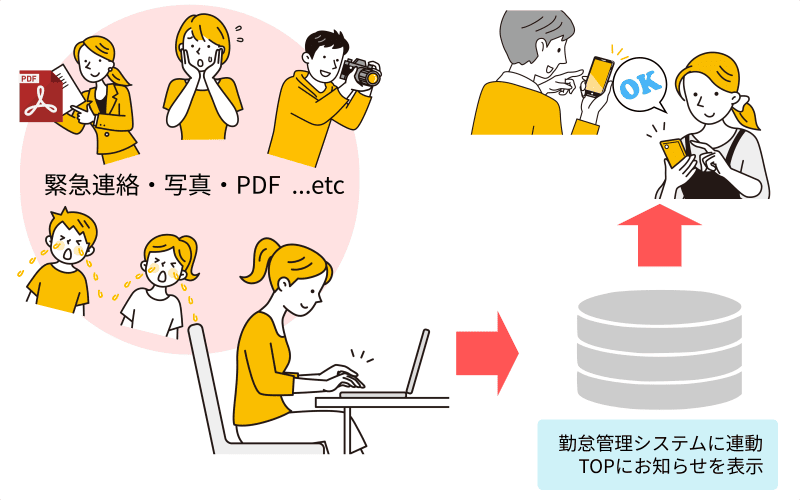 PDF

緊急連絡・写真・PDF ...etc

OK

勤怠管理システムに連動
TOPにお知らせを表示